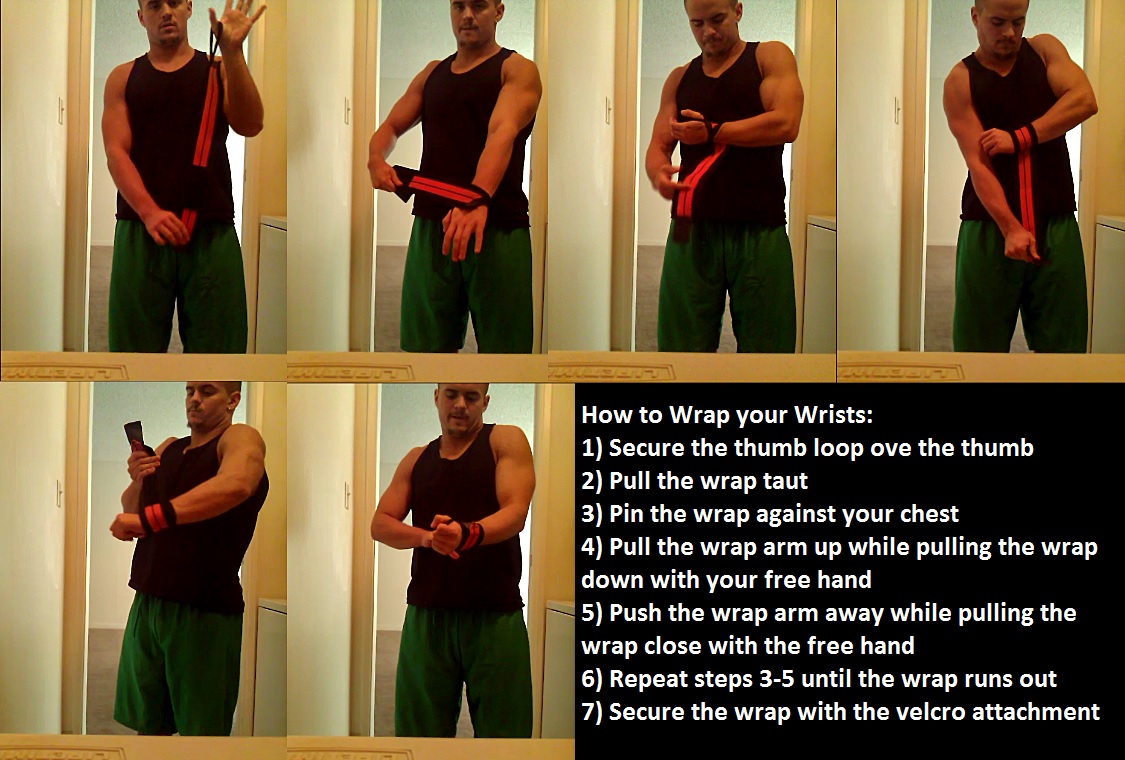 How to Wrap your Wrists:
1) Secure the thumb loop ove the thumb
2) Pull the wrap taut
3) Pin the wrap against your chest
4) Pull the wrap arm up while pulling the wrap down with your free hand
5) Push the wrap arm away while pulling the wrap close with the free hand
6) Repeat steps 3-5 until the wrap runs out
7) Secure the wrap with the velcro attachment