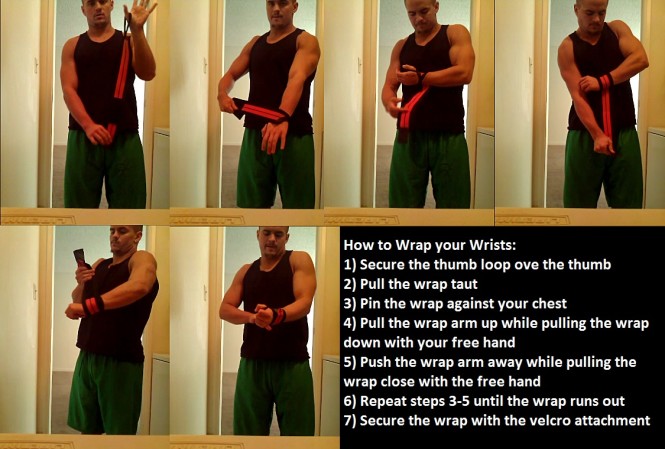 How to Wrap your Wrists:
1) Secure the thumb loop ove the thumb
2) Pull the wrap taut
3) Pin the wrap against your chest
4) Pull the wrap arm up while pulling the wrap down with your free hand
5) Push the wrap arm away while pulling the wrap close with the free hand
6) Repeat steps 3-5 until the wrap runs out
7) Secure the wrap with the velcro attachment